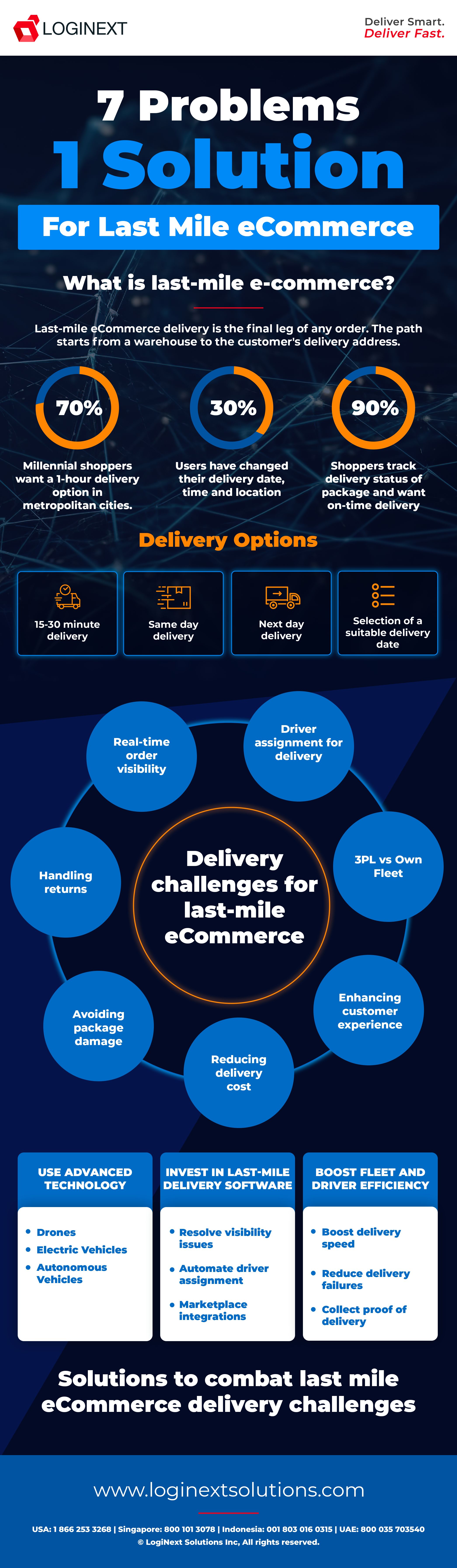 LOGINEXT

Deliver Smart. Deliver Fast.

7 Problems 1 Solution

For Last Mile eCommerce

What is last-mile e-commerce?

Last-mile eCommerce delivery is the final leg of any order. The path starts from a warehouse to the customer's delivery address.

70%

Millennial shoppers want a 1-hour delivery option in metropolitan cities.

30%

Users have changed their delivery date, time and location

90%

Shoppers track delivery status of package and want on-time delivery

Delivery Options

15-30 minute delivery

Same day delivery

Next day delivery

Selection of a suitable delivery date

Delivery challenges for last-mile eCommerce

Real-time order visibility

Driver assignment for delivery

3PL vs Own Fleet

Enhancing customer experience

Reducing delivery cost

Avoiding package damage

Handling returns

USE ADVANCED TECHNOLOGY

• Drones
• Electric Vehicles
• Autonomous Vehicles

INVEST IN LAST-MILE DELIVERY SOFTWARE

• Resolve visibility issues
• Automate driver assignment
• Marketplace integrations

BOOST FLEET AND DRIVER EFFICIENCY

• Boost delivery speed
• Reduce delivery failures
• Collect proof of delivery

Solutions to combat last mile eCommerce delivery challenges

www.loginextsolutions.com

USA: 1 866 253 3268 | Singapore: 800 101 3078 | Indonesia: 001 803 016 0315 | UAE: 800 035 703540
© LogiNext Solutions Inc, All rights reserved.