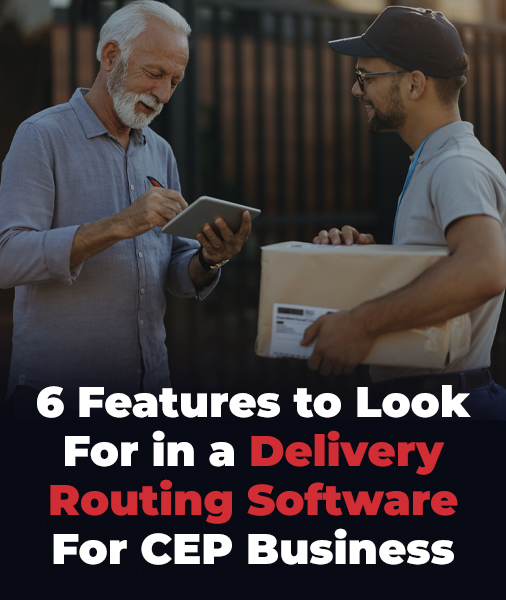 6 Features to Look For in a Delivery Routing Software For CEP Business