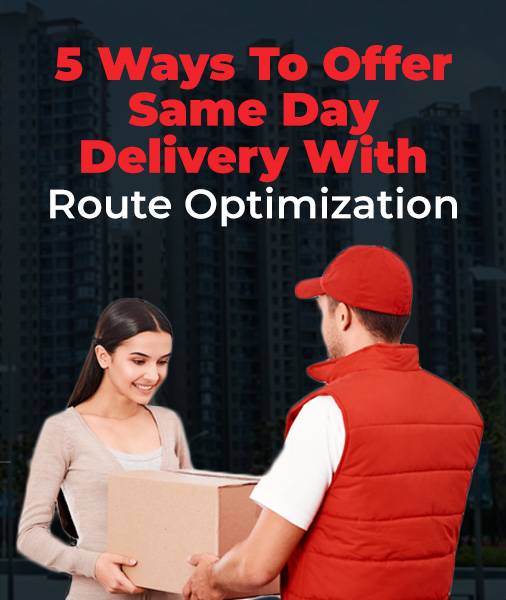 5 Ways To Offer Same Day Delivery With Route Optimization